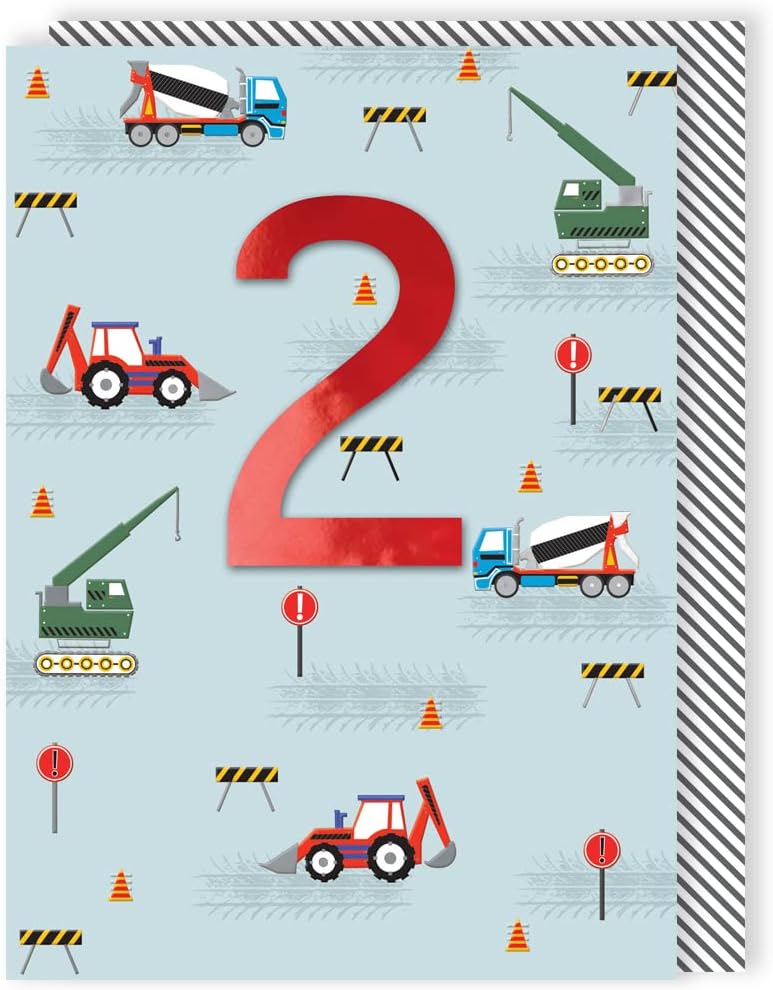 2