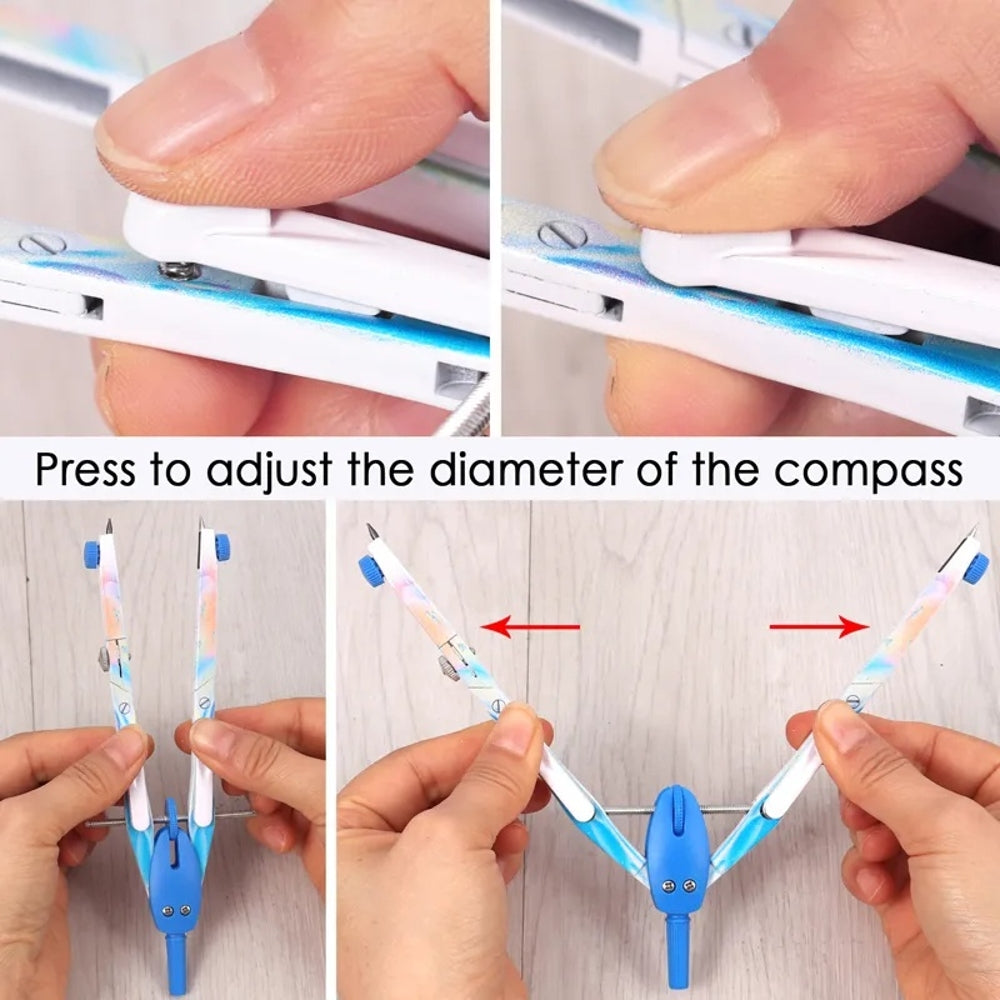 Press to adjust the diameter of the compass