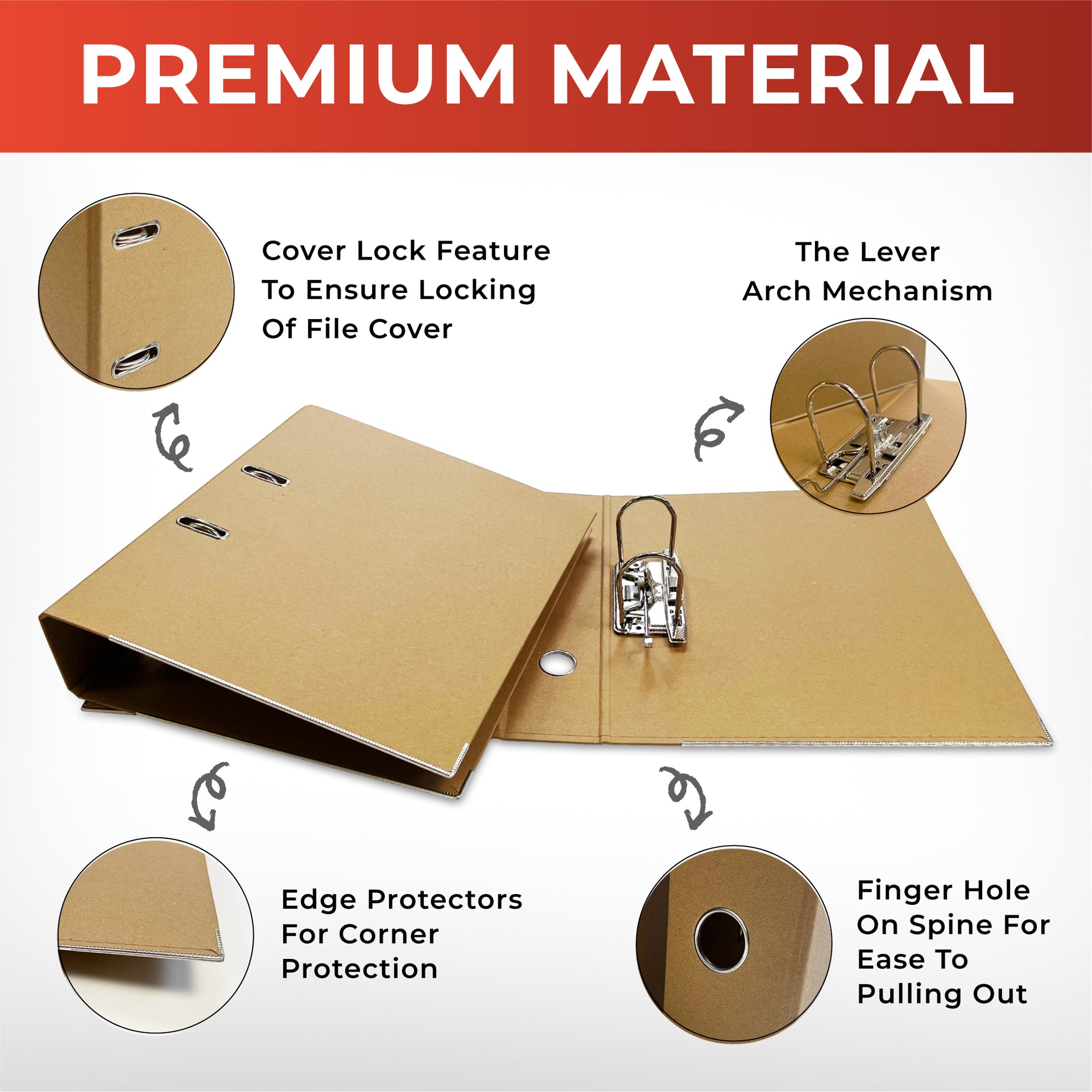 PREMIUM MATERIAL

Cover Lock Feature To Ensure Locking Of File Cover

The Lever Arch Mechanism

Edge Protectors For Corner Protection

Finger Hole On Spine For Ease To Pulling Out