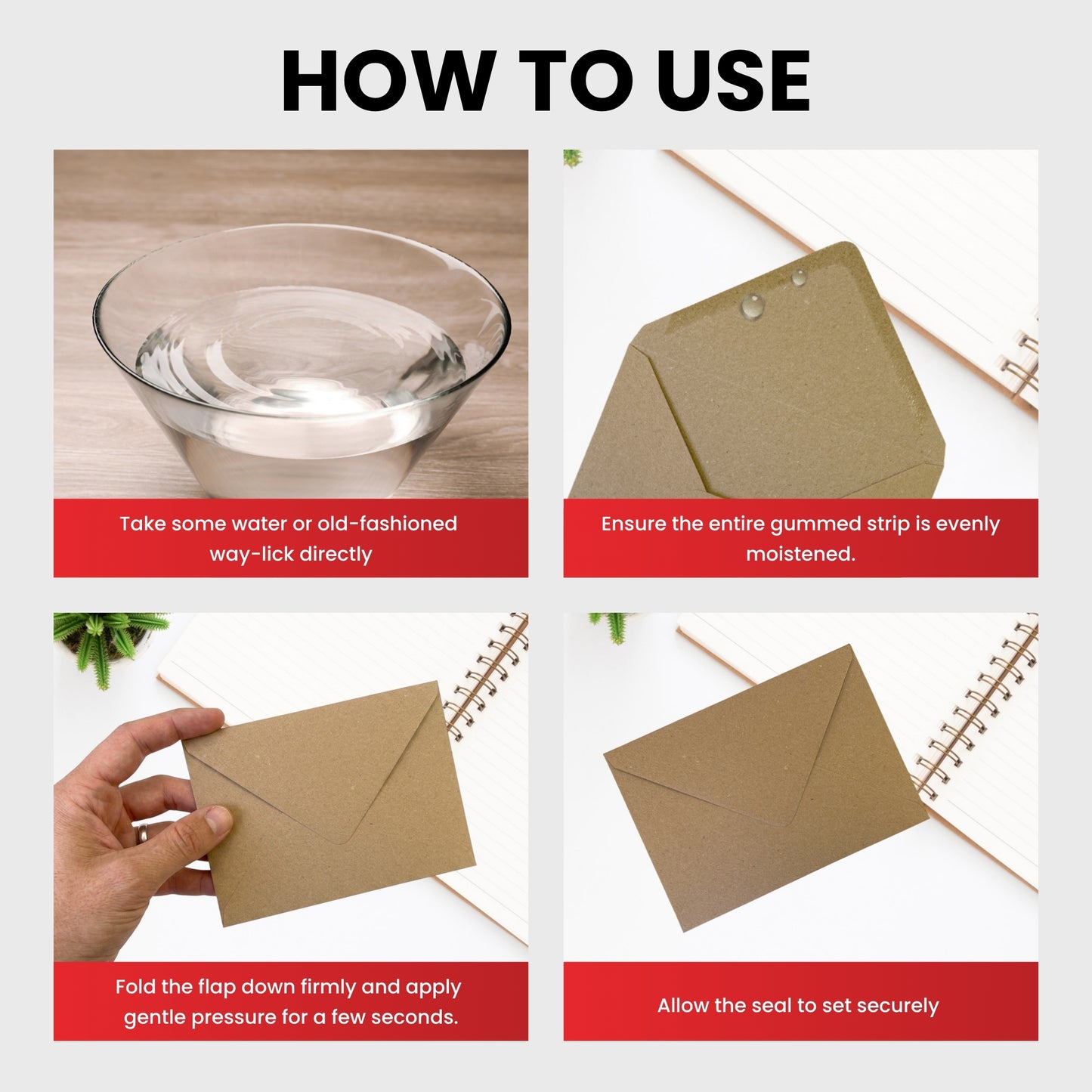 HOW TO USE

Take some water or old-fashioned way-lick directly

Ensure the entire gummed strip is evenly moistened.

Fold the flap down firmly and apply gentle pressure for a few seconds.

Allow the seal to set securely