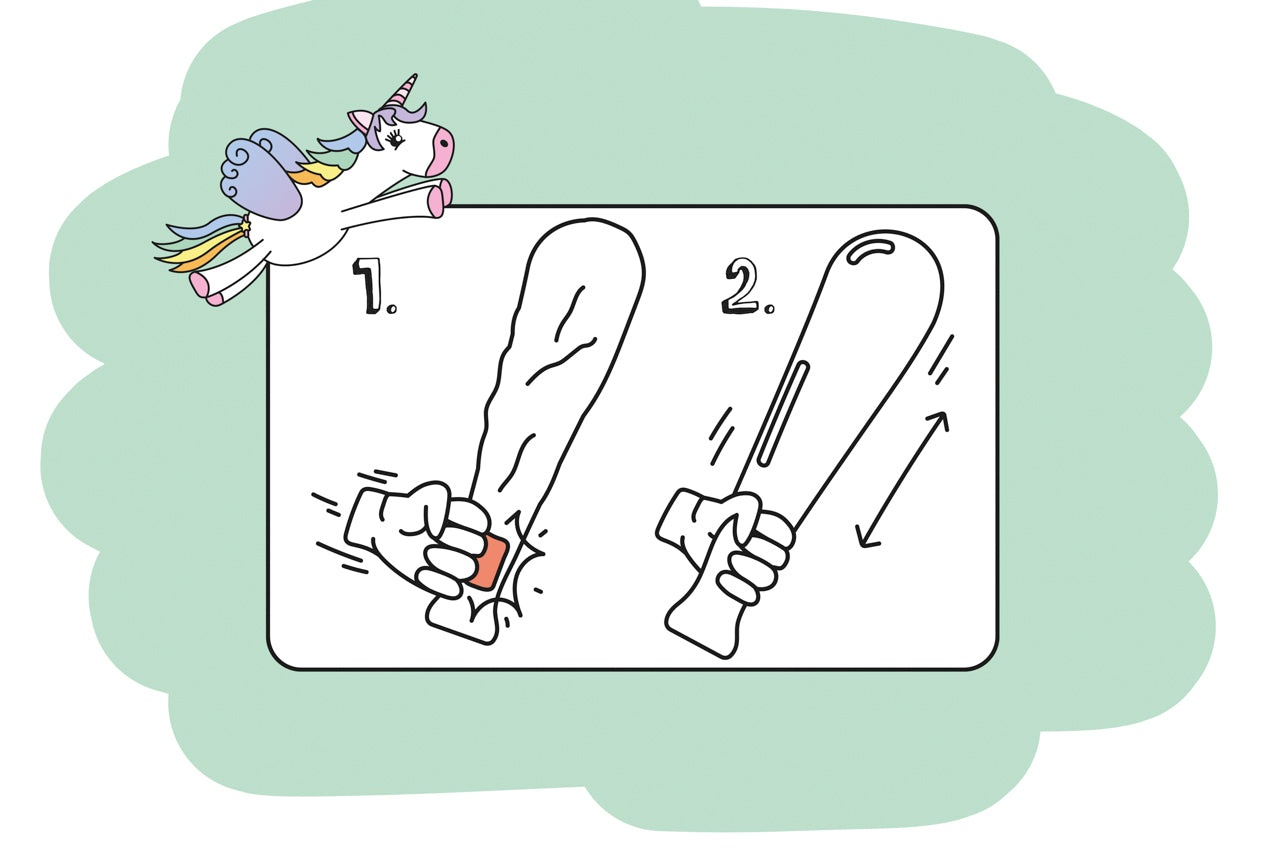 1.

2.