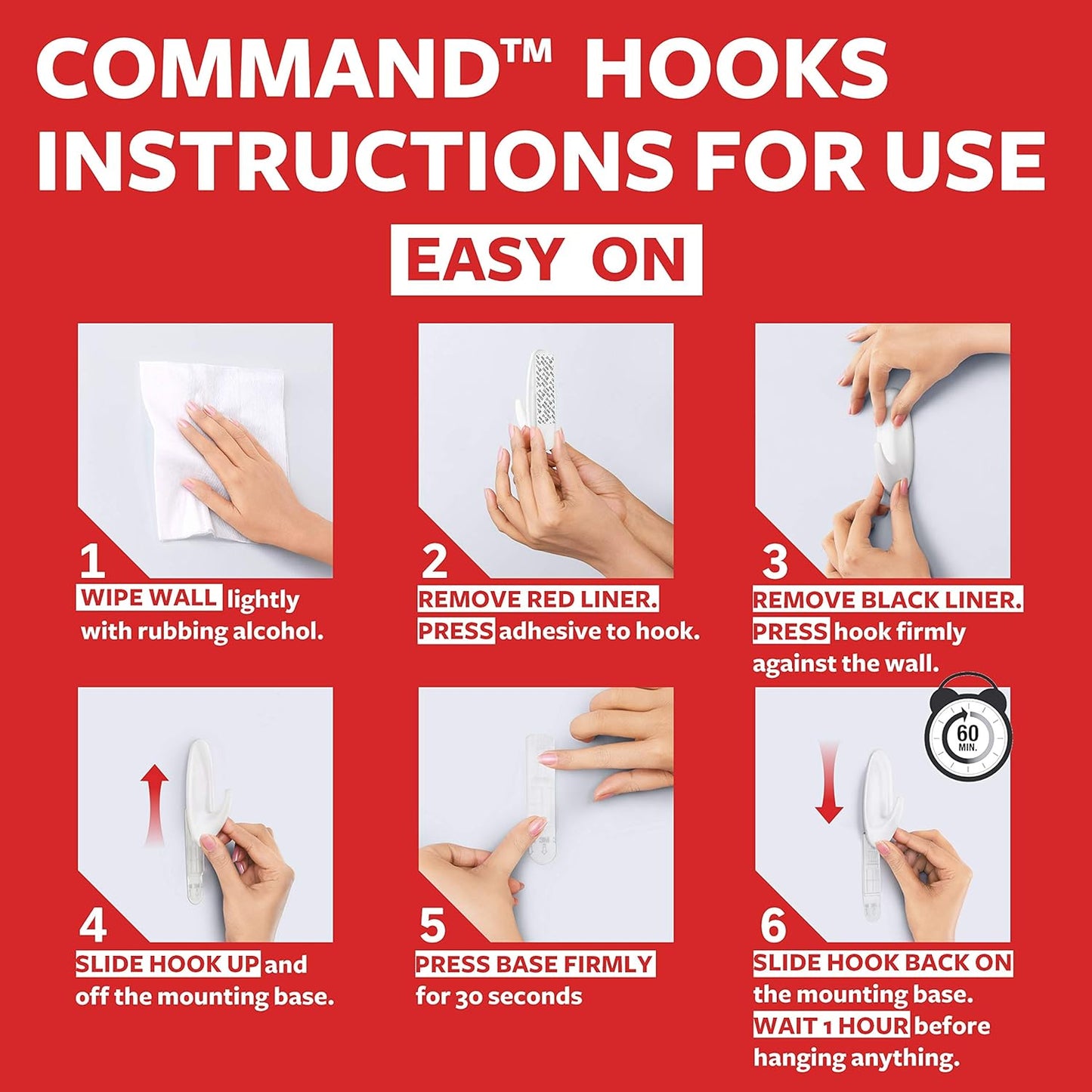 COMMAND™ HOOKS INSTRUCTIONS FOR USE

EASY ON

1
WIPE WALL lightly with rubbing alcohol.

2
REMOVE RED LINER. PRESS adhesive to hook.

3
REMOVE BLACK LINER. PRESS hook firmly against the wall.

4
SLIDE HOOK UP and off the mounting base.

5
PRESS BASE FIRMLY for 30 seconds

60 MIN.

6
SLIDE HOOK BACK ON the mounting base. WAIT 1 HOUR before hanging anything.