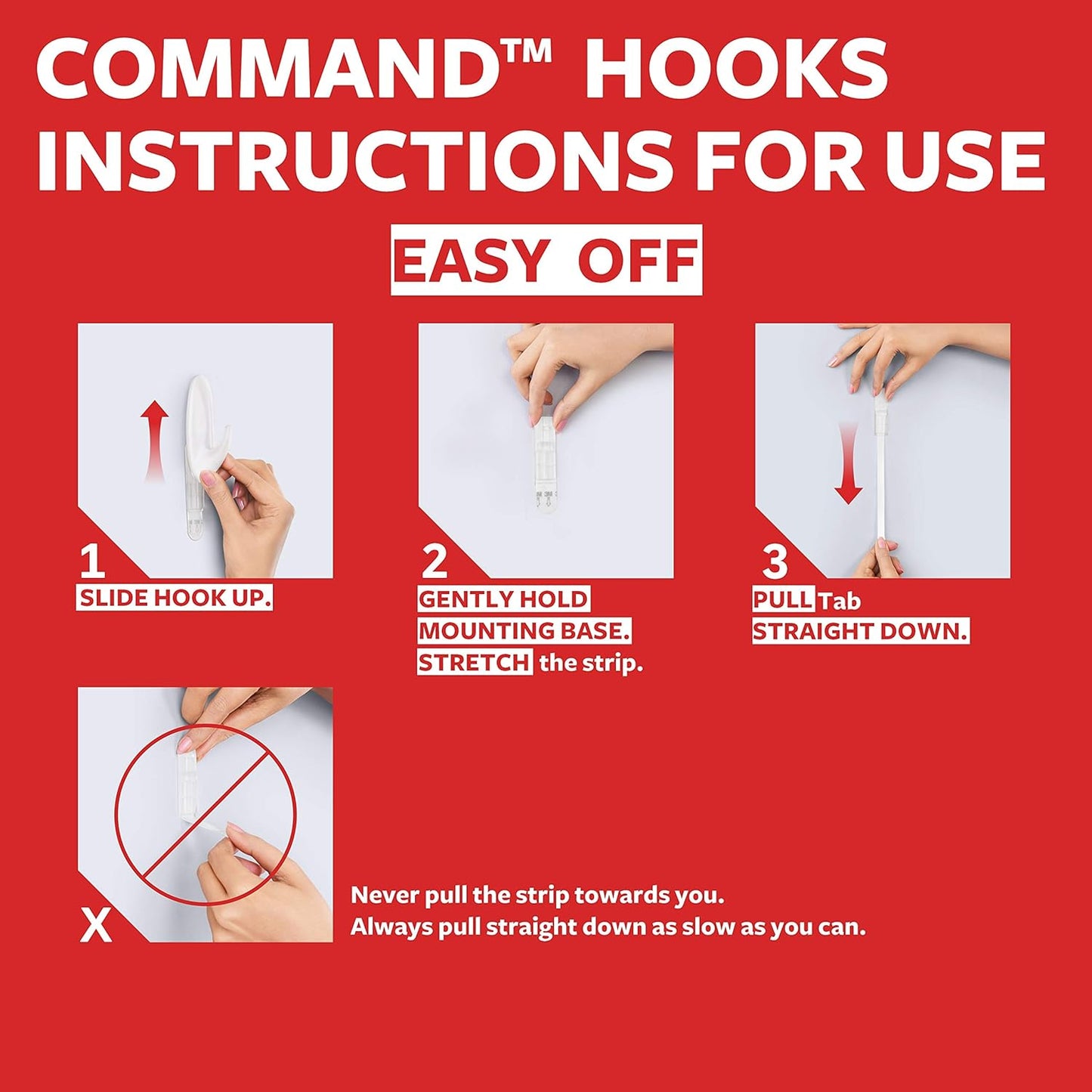 COMMAND™ HOOKS INSTRUCTIONS FOR USE

EASY OFF

1
SLIDE HOOK UP.

2
GENTLY HOLD MOUNTING BASE. STRETCH the strip.

3
PULL Tab STRAIGHT DOWN.

X
Never pull the strip towards you.
Always pull straight down as slow as you can.