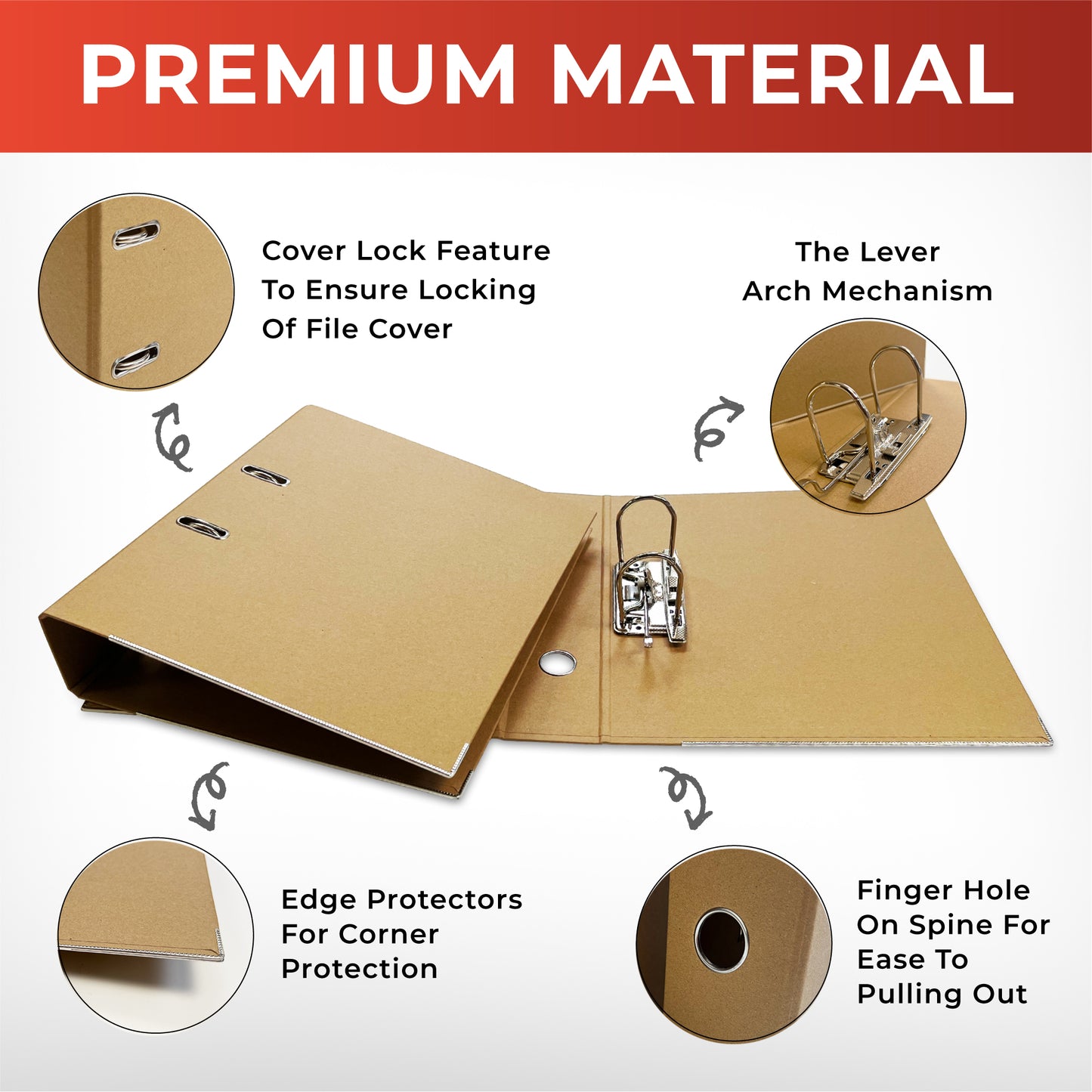 PREMIUM MATERIAL

Cover Lock Feature To Ensure Locking Of File Cover

The Lever Arch Mechanism

Edge Protectors For Corner Protection

Finger Hole On Spine For Ease To Pulling Out